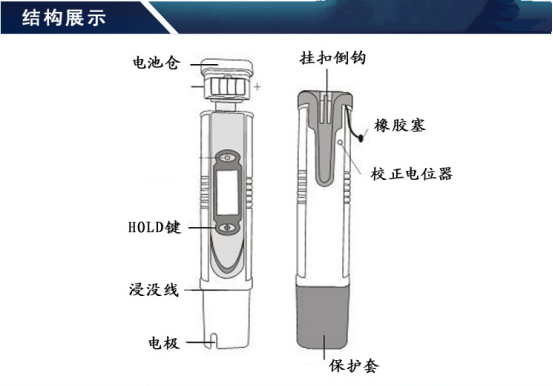 结构展示

电池仓
−
+
HOLD键
浸没线
电极

挂扣倒钩
橡胶塞
校正电位器
保护套