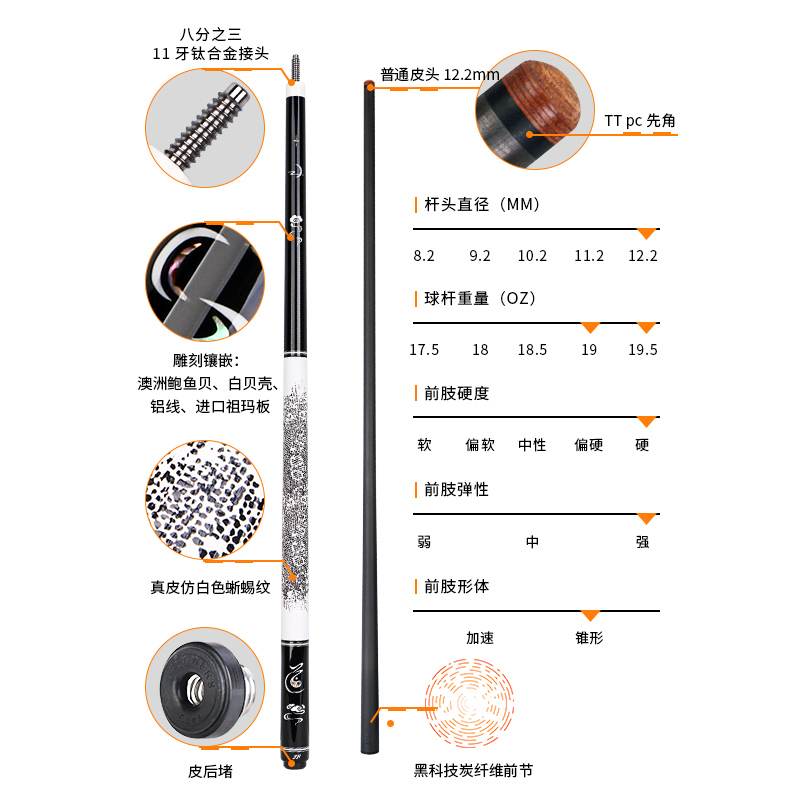 八分之三
11 牙钛合金接头

雕刻镶嵌：
澳洲鲍鱼贝、白贝壳、
铝线、进口祖玛板

真皮仿白色蜥蜴纹

皮后堵

普通皮头 12.2mm

TT pc 先角

杆头直径（MM）

8.2 9.2 10.2 11.2 12.2

球杆重量（OZ）

17.5 18 18.5 19 19.5

前肢硬度

软 偏软 中性 偏硬 硬

前肢弹性

弱 中 强

前肢形体

加速 锥形

黑科技炭纤维前节