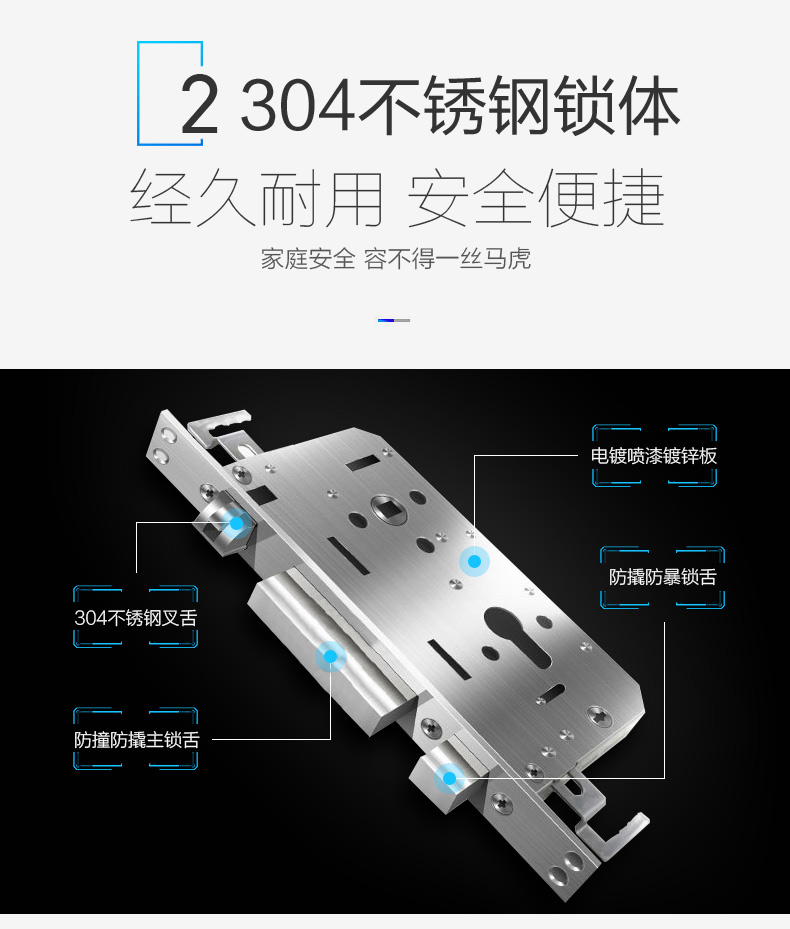 2 304不锈钢锁体

经久耐用 安全便捷

家庭安全 容不得一丝马虎

电镀喷漆镀锌板

防撬防暴锁舌

304不锈钢叉舌

防撞防撬主锁舌