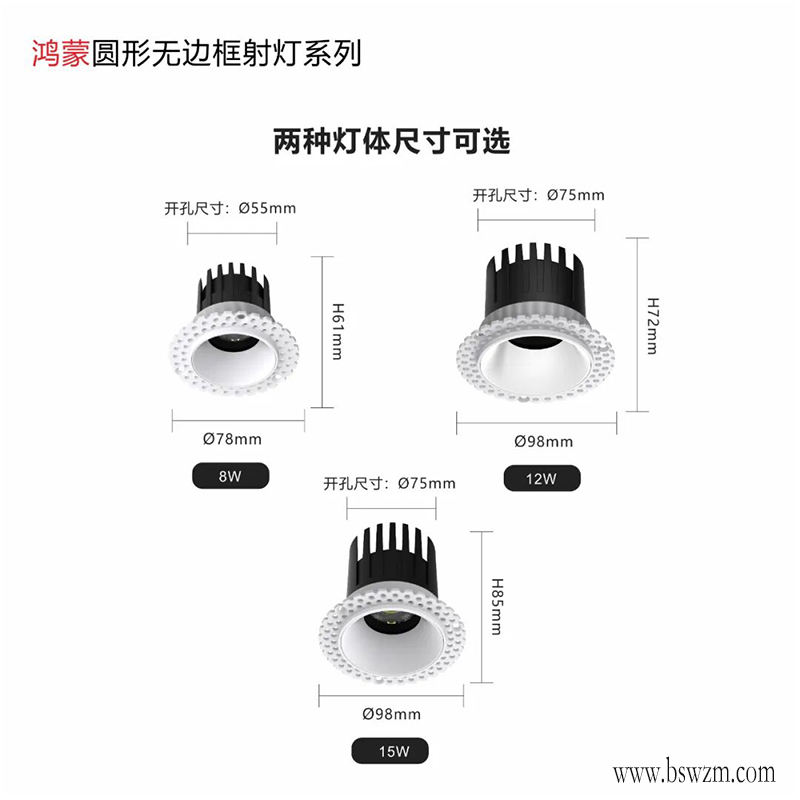 鸿蒙圆形无边框射灯系列

两种灯体尺寸可选

开孔尺寸：Ø55mm

H61mm

Ø78mm

8W

开孔尺寸：Ø75mm

H72mm

Ø98mm

12W

开孔尺寸：Ø75mm

H85mm

Ø98mm

15W

www.bswzm.com