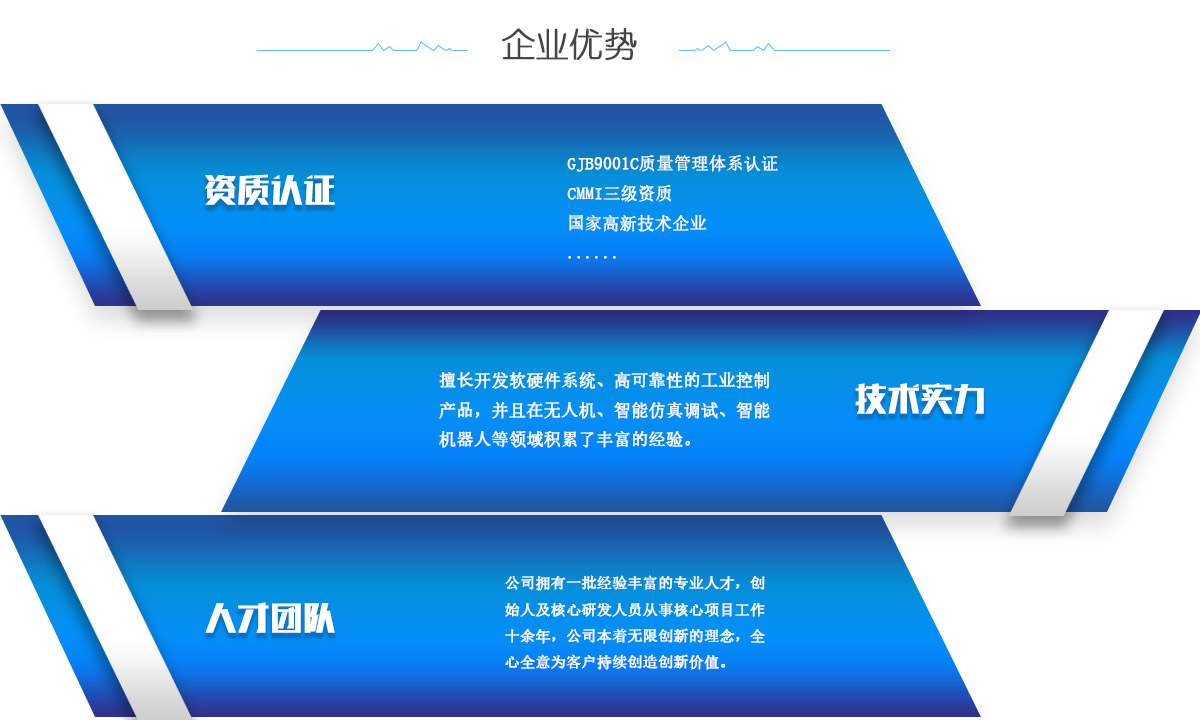 企业优势

资质认证

GJB9001C质量管理体系认证
CMMI三级资质
国家高新技术企业
......

擅长开发软硬件系统、高可靠性的工业控制产品，并且在无人机、智能仿真调试、智能机器人等领域积累了丰富的经验。

技术实力

人才团队

公司拥有一批经验丰富的专业人才，创始人及核心研发人员从事核心项目工作十余年，公司本着无限创新的理念，全心全意为客户持续创造创新价值。