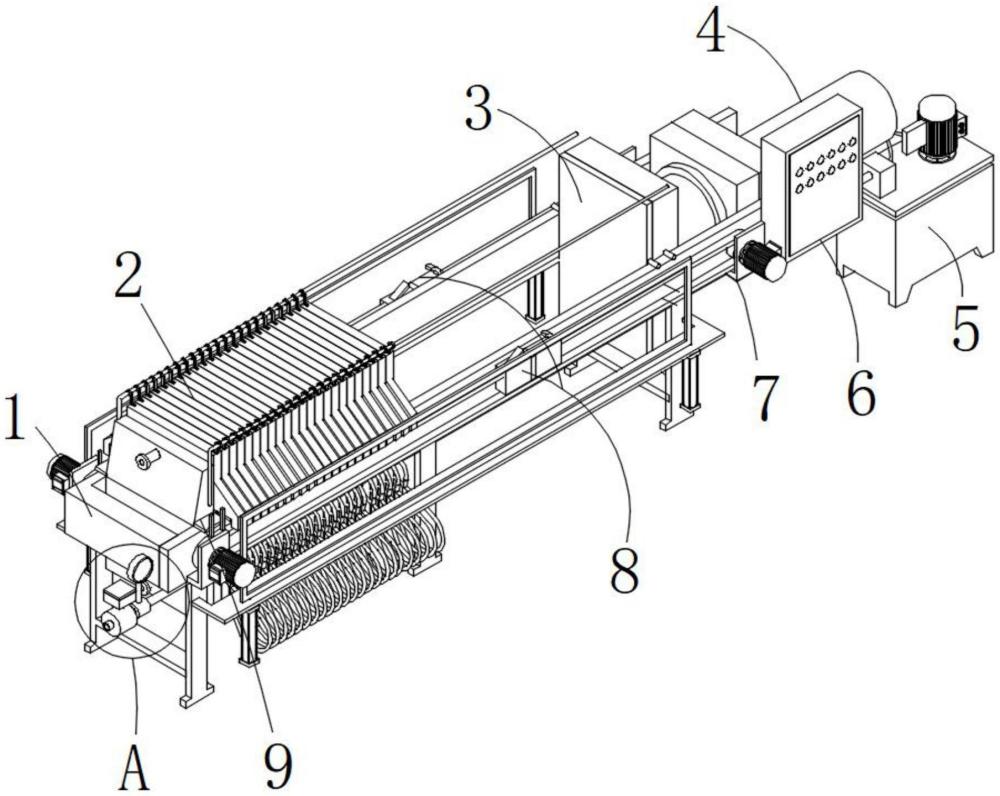 4
3
2
1
5
7
6
8
A
9