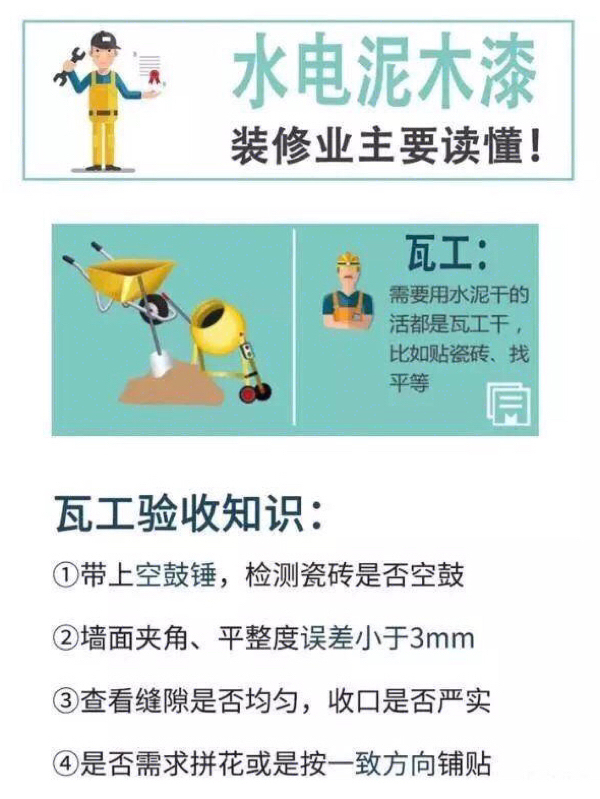 水电泥木漆

装修业主要读懂！

瓦工：

需要用水泥干的活都是瓦工干，比如贴瓷砖、找平等

瓦工验收知识：

①带上空鼓锤，检测瓷砖是否空鼓

②墙面夹角、平整度误差小于3mm

③查看缝隙是否均匀，收口是否严实

④是否需求拼花或是按一致方向铺贴