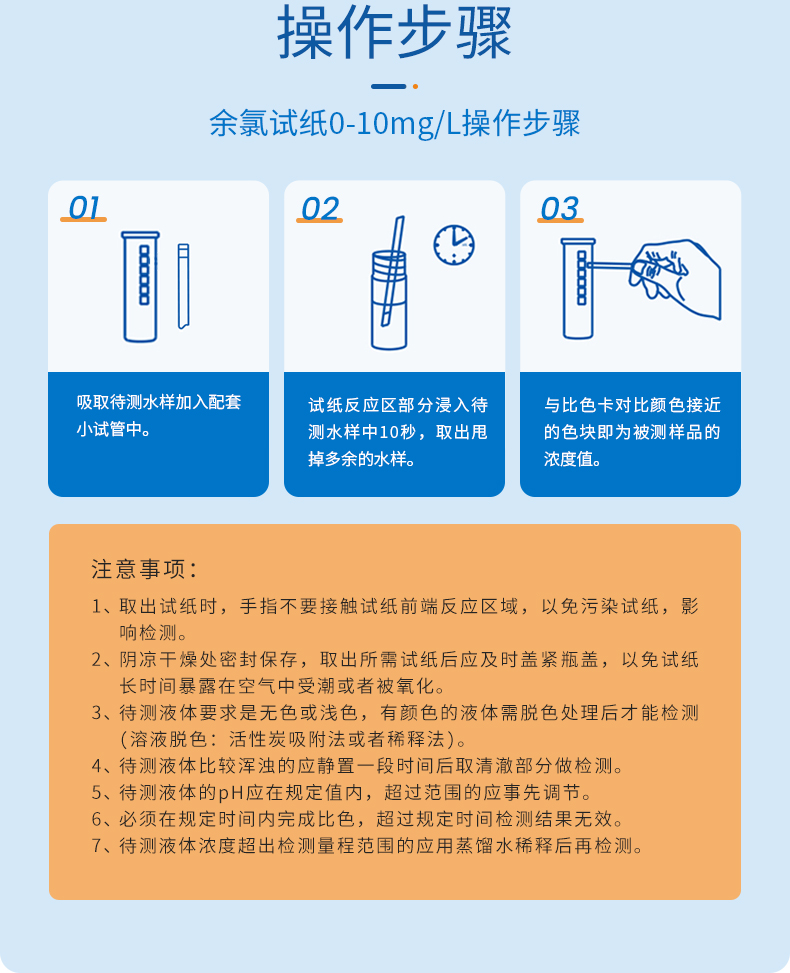 操作步骤

余氯试纸0-10mg/L操作步骤

01

吸取待测水样加入配套小试管中。

02

试纸反应区部分浸入待测水样中10秒，取出甩掉多余的水样。

03

与比色卡对比颜色接近的色块即为被测样品的浓度值。

注意事项：

1、取出试纸时，手指不要接触试纸前端反应区域，以免污染试纸，影响检测。
2、阴凉干燥处密封保存，取出所需试纸后应及时盖紧瓶盖，以免试纸长时间暴露在空气中受潮或者被氧化。
3、待测液体要求是无色或浅色，有颜色的液体需脱色处理后才能检测(溶液脱色：活性炭吸附法或者稀释法)。
4、待测液体比较浑浊的应静置一段时间后取清澈部分做检测。
5、待测液体的pH应在规定值内，超过范围的应事先调节。
6、必须在规定时间内完成比色，超过规定时间检测结果无效。
7、待测液体浓度超出检测量程范围的应用蒸馏水稀释后再检测。