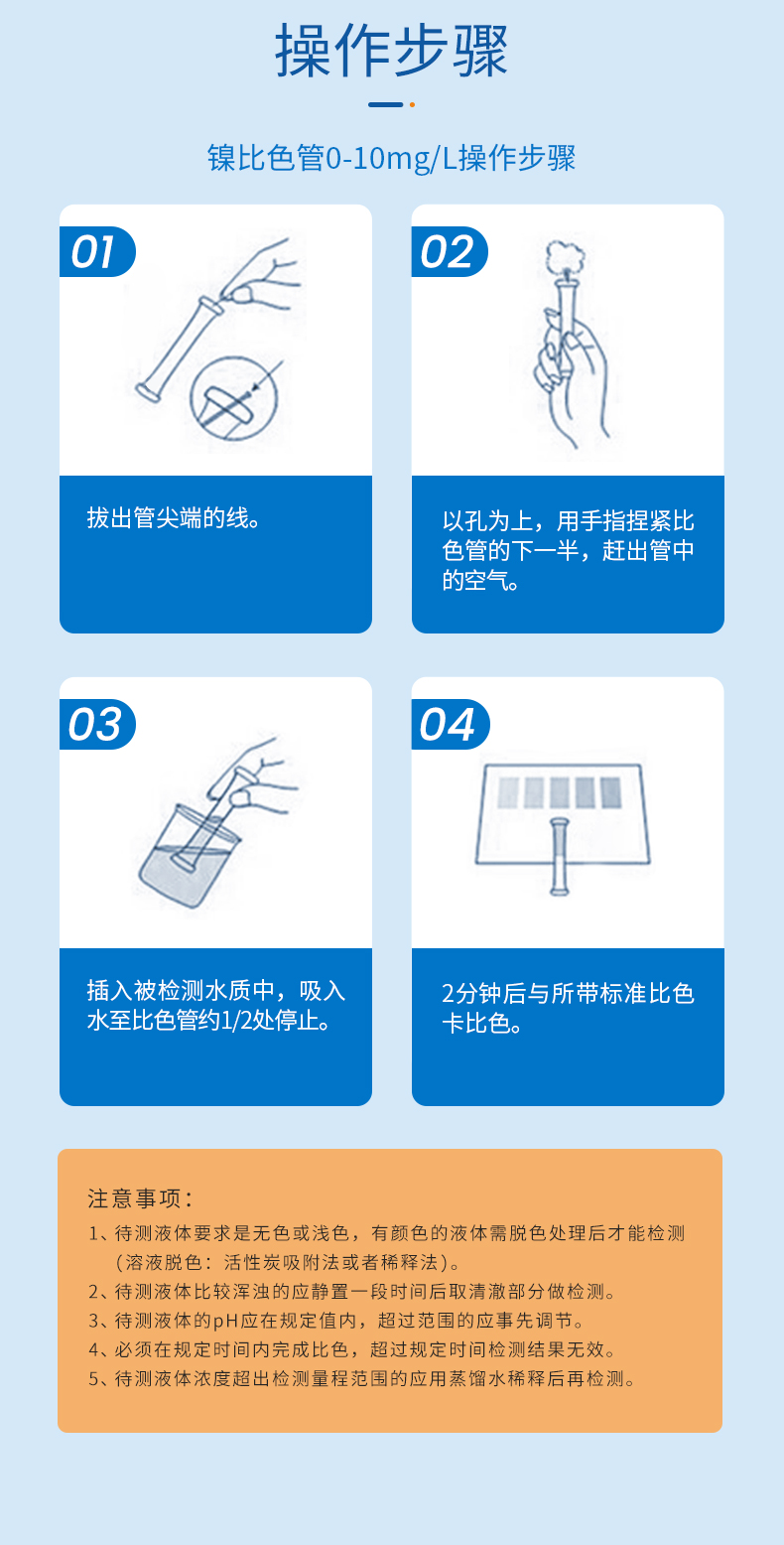 操作步骤

镍比色管0-10mg/L操作步骤

01

拔出管尖端的线。

02

以孔为上，用手指捏紧比色管的下一半，赶出管中的空气。

03

插入被检测水质中，吸入水至比色管约1/2处停止。

04

2分钟后与所带标准比色卡比色。

注意事项：
1、待测液体要求是无色或浅色，有颜色的液体需脱色处理后才能检测（溶液脱色：活性炭吸附法或者稀释法）。
2、待测液体比较浑浊的应静置一段时间后取清澈部分做检测。
3、待测液体的pH应在规定值内，超过范围的应事先调节。
4、必须在规定时间内完成比色，超过规定时间检测结果无效。
5、待测液体浓度超出检测量程范围的应用蒸馏水稀释后再检测。