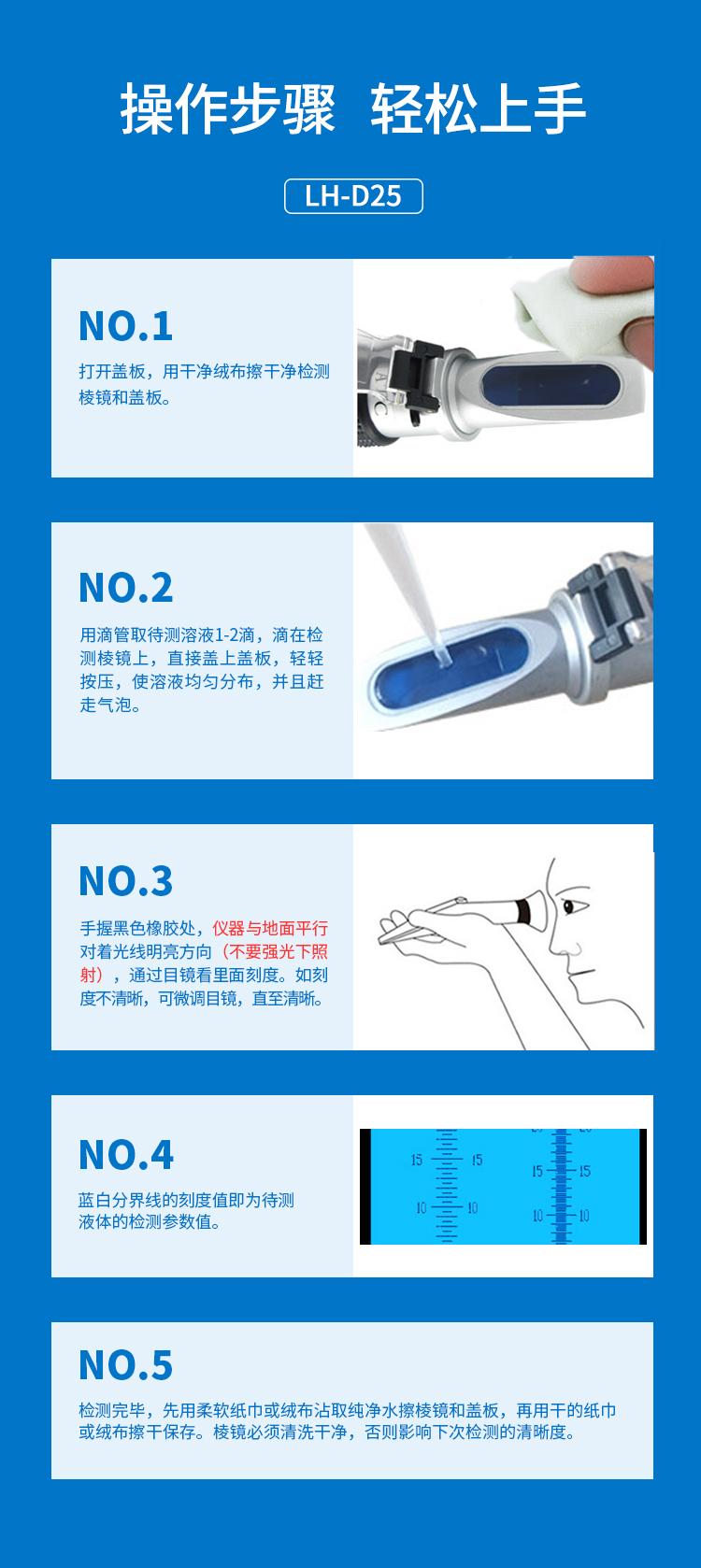 操作步骤 轻松上手

LH-D25

NO.1

打开盖板，用干净绒布擦干净检测棱镜和盖板。

NO.2

用滴管取待测溶液1-2滴，滴在检测棱镜上，直接盖上盖板，轻轻按压，使溶液均匀分布，并且赶走气泡。

NO.3

手握黑色橡胶处，仪器与地面平行对着光线明亮方向（不要强光下照射），通过目镜看里面刻度。如刻度不清晰，可微调目镜，直至清晰。

NO.4

蓝白分界线的刻度值即为待测液体的检测参数值。

15 15 10 10 15 15 10 10

NO.5

检测完毕，先用柔软纸巾或绒布沾取纯净水擦棱镜和盖板，再用干的纸巾或绒布擦干保存。棱镜必须清洗干净，否则影响下次检测的清晰度。